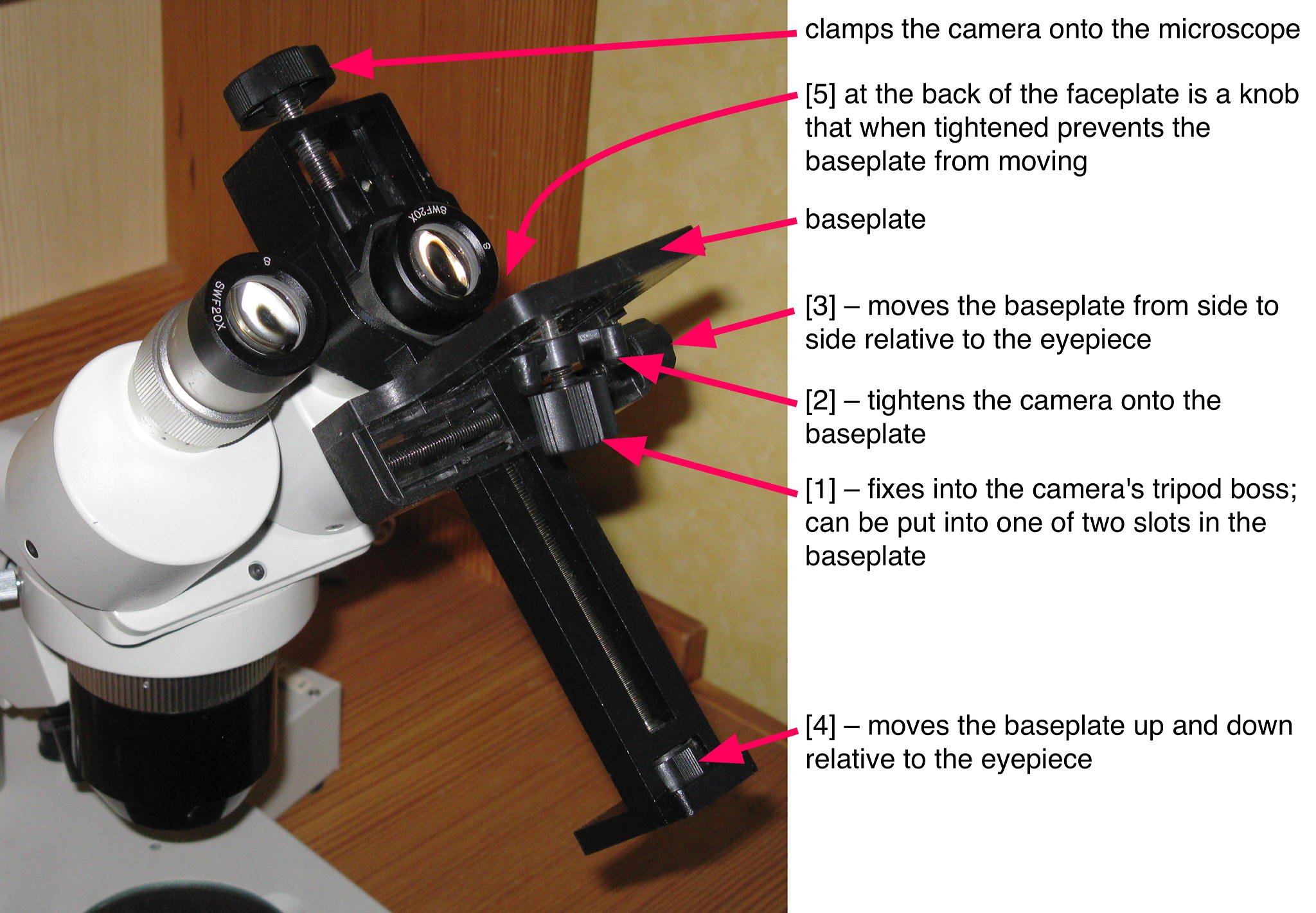 SWF20X
8

SWF20X
8

clamps the camera onto the microscope

[5] at the back of the faceplate is a knob that when tightened prevents the baseplate from moving

baseplate

[3] – moves the baseplate from side to side relative to the eyepiece

[2] – tightens the camera onto the baseplate

[1] – fixes into the camera's tripod boss; can be put into one of two slots in the baseplate

[4] – moves the baseplate up and down relative to the eyepiece